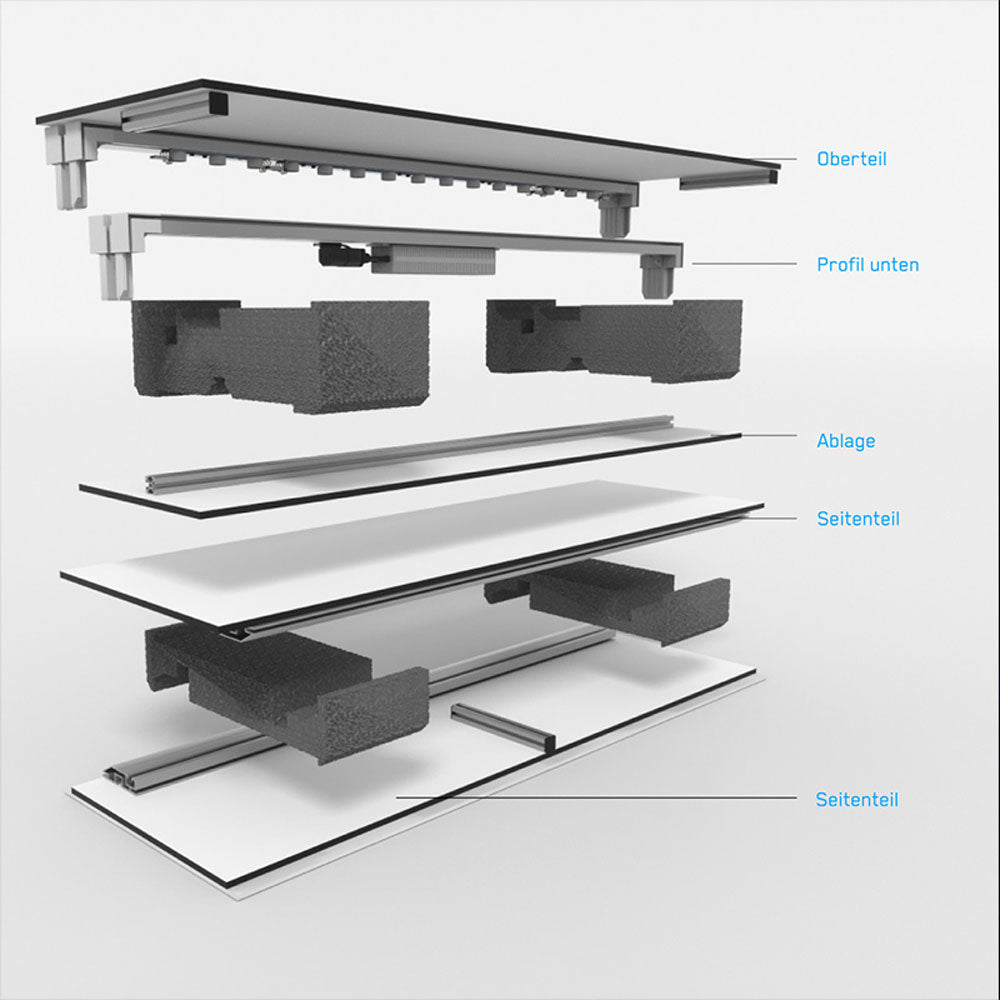 Oberteil

Profil unten

Ablage

Seitenteil

Seitenteil