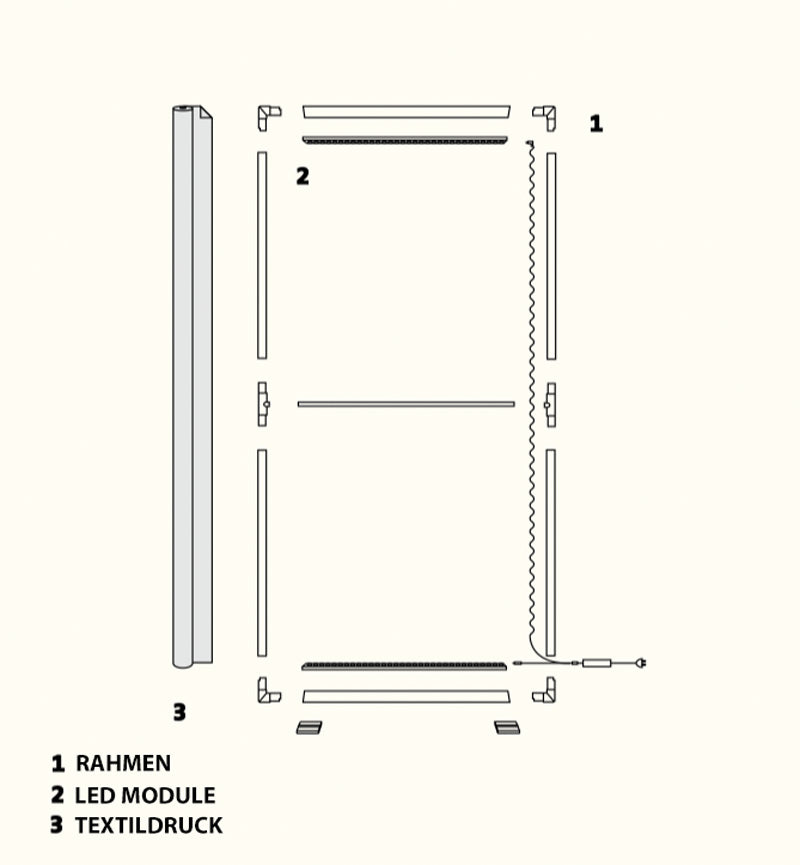 1

2

3

1 RAHMEN
2 LED MODULE
3 TEXTILDRUCK